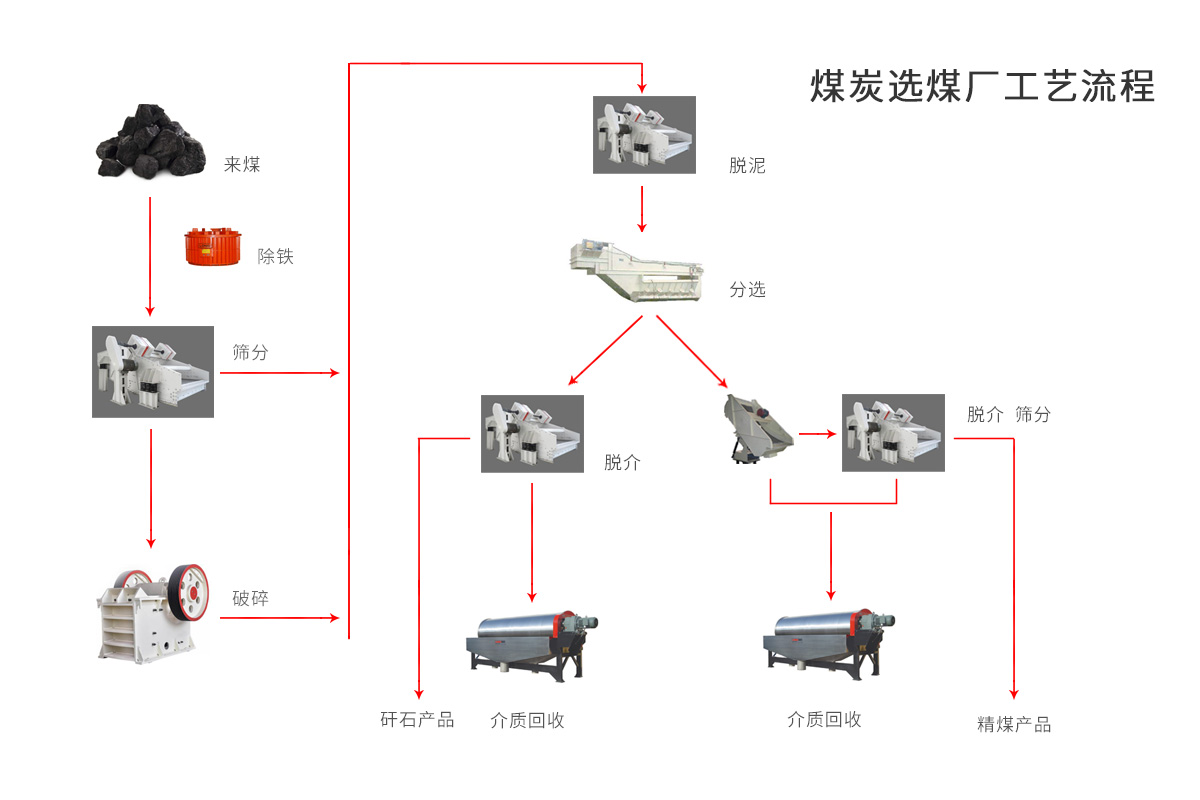 煤炭选煤厂工艺流程

来煤

除铁

筛分

破碎

脱泥

分选

脱介

脱介 筛分

矸石产品

介质回收

介质回收

精煤产品